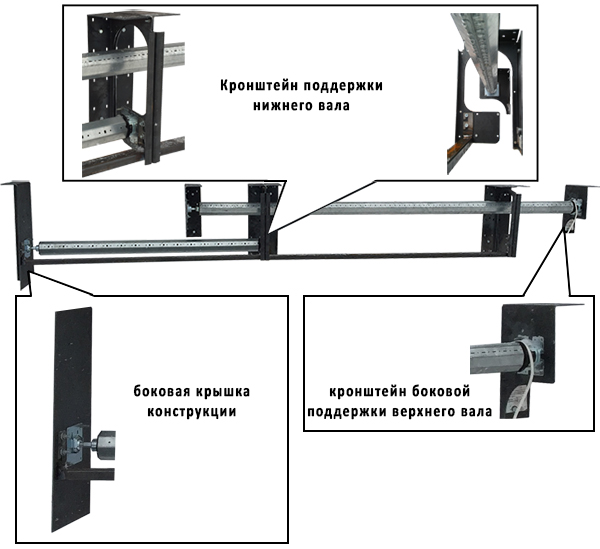 Кронштейн поддержки нижнего вала

боковая крышка конструкции

кронштейн боковой поддержки верхнего вала