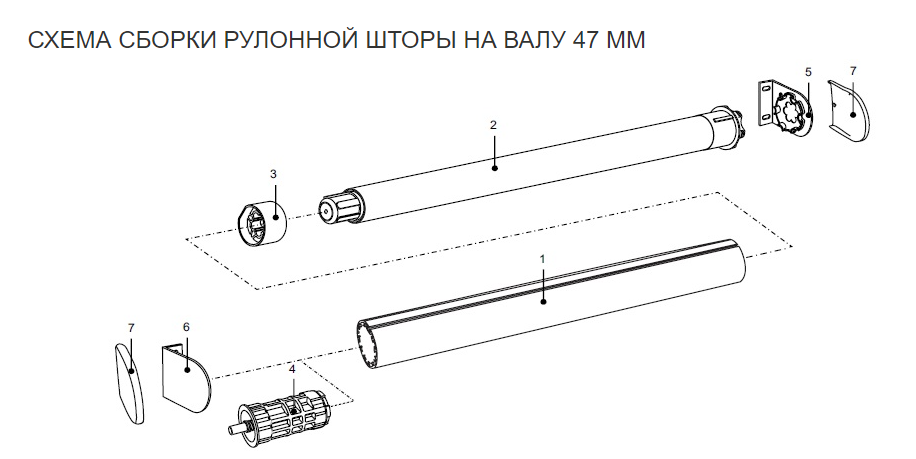 СХЕМА СБОРКИ РУЛОННОЙ ШТОРЫ НА ВАЛУ 47 ММ

5
7
2
3
1
7
6
4