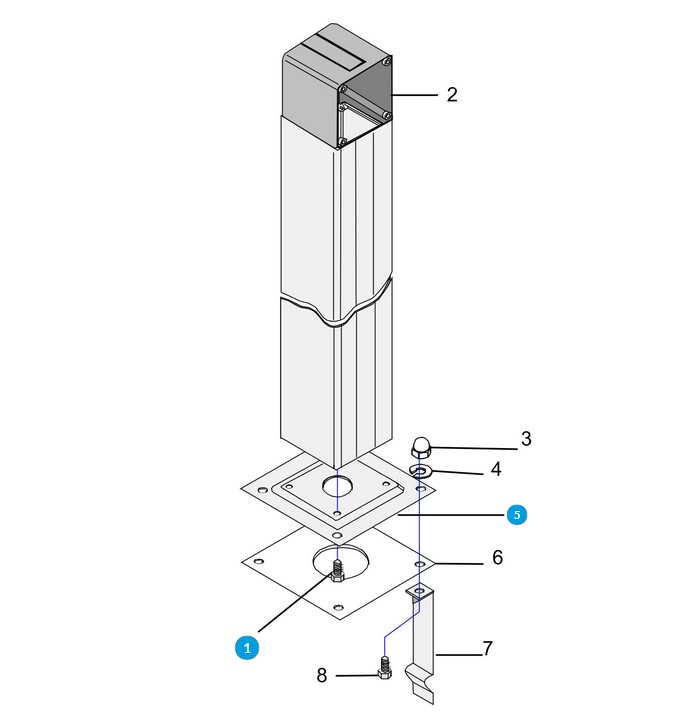 2
3
4
5
6
1
7
8