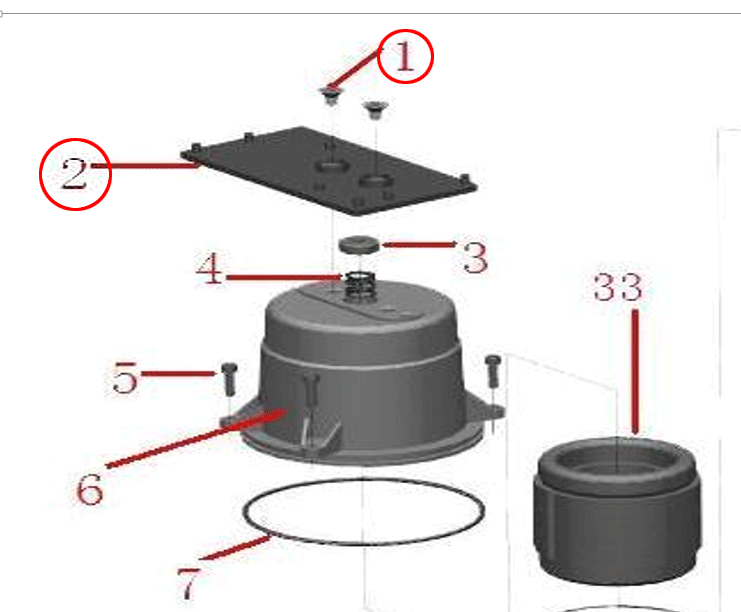 1
2
3
4
33
5
6
7