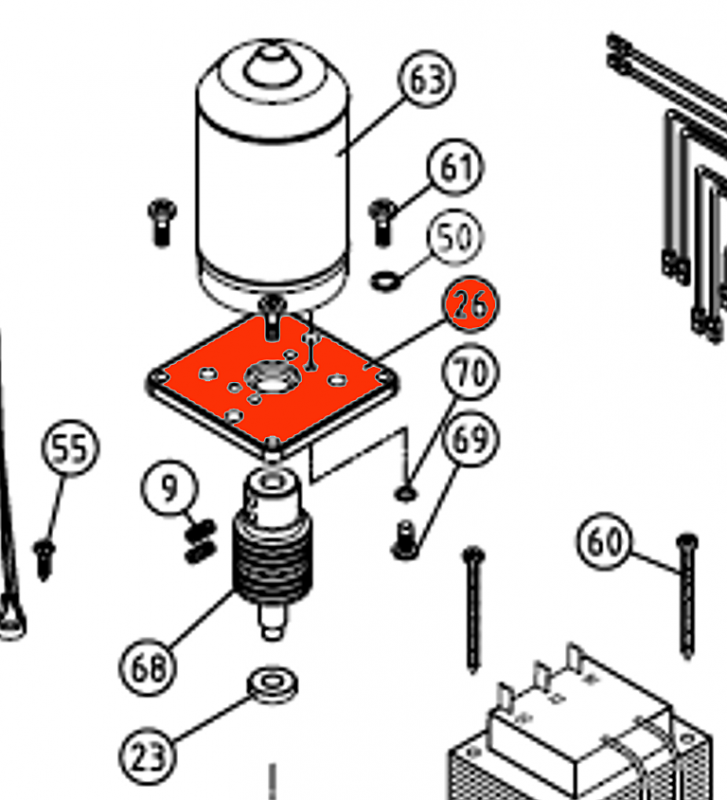 63
61
50
26
70
69
55
9
60
68
23