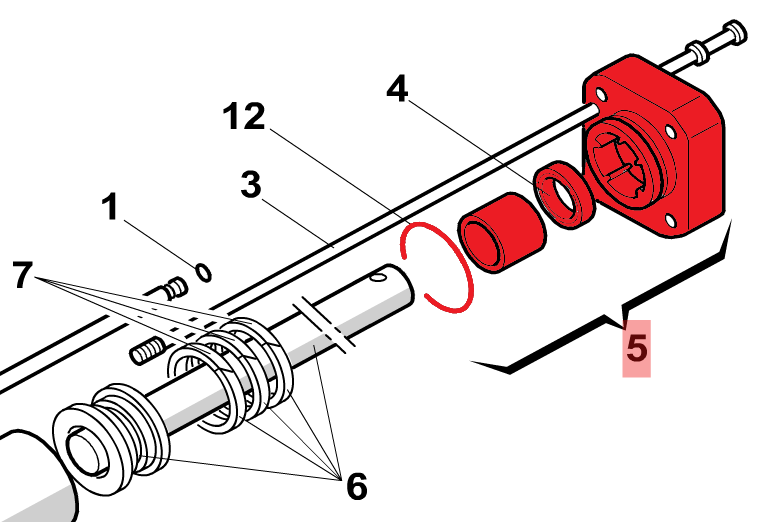 4
12
3
1
7
5
6