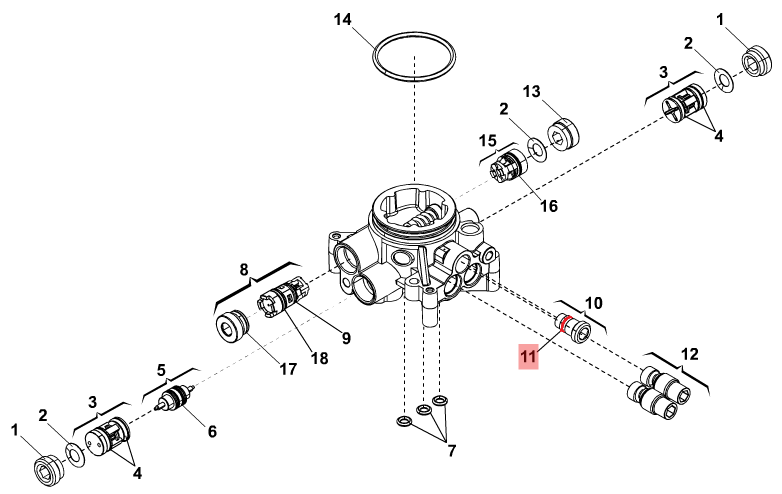 14
1
2
3
4
13
2
15
16
8
9
18
17
10
11
12
5
6
3
2
1
4
7