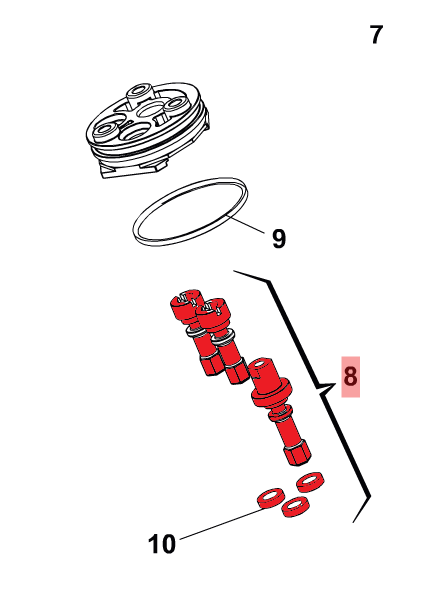 7

9

8

10