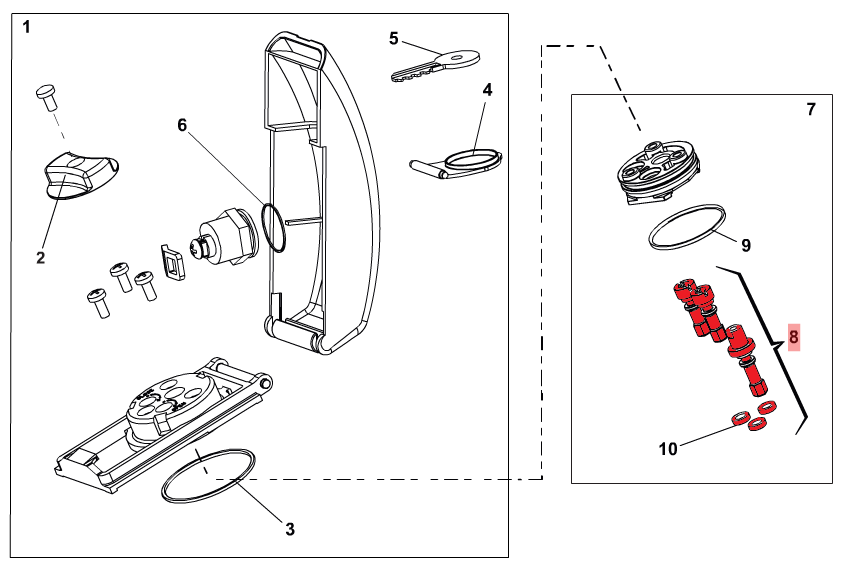 1
5
4
6
2
3
7
9
8
10