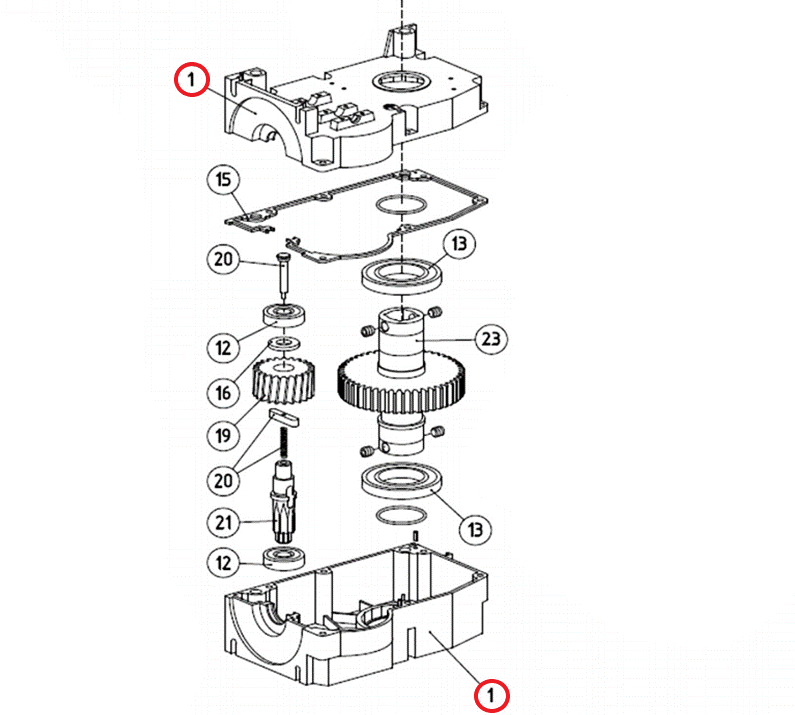 1
15
20
13
12
23
16
19
20
21
13
12
1