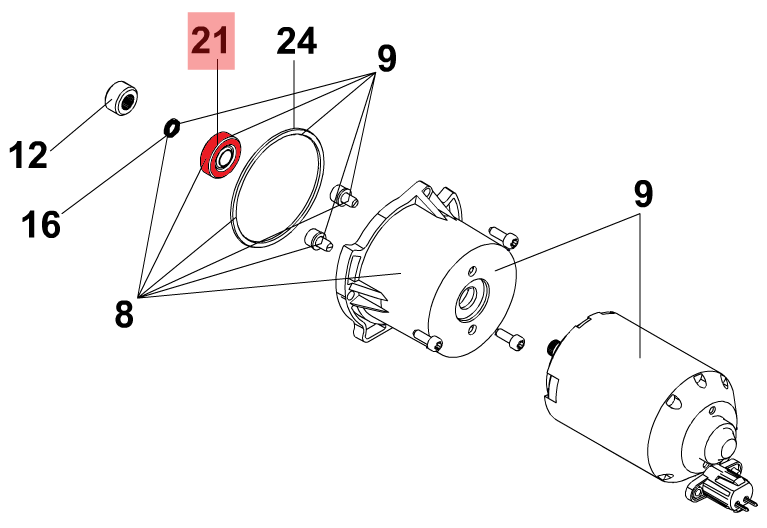 21
24
9
12
16
9
8