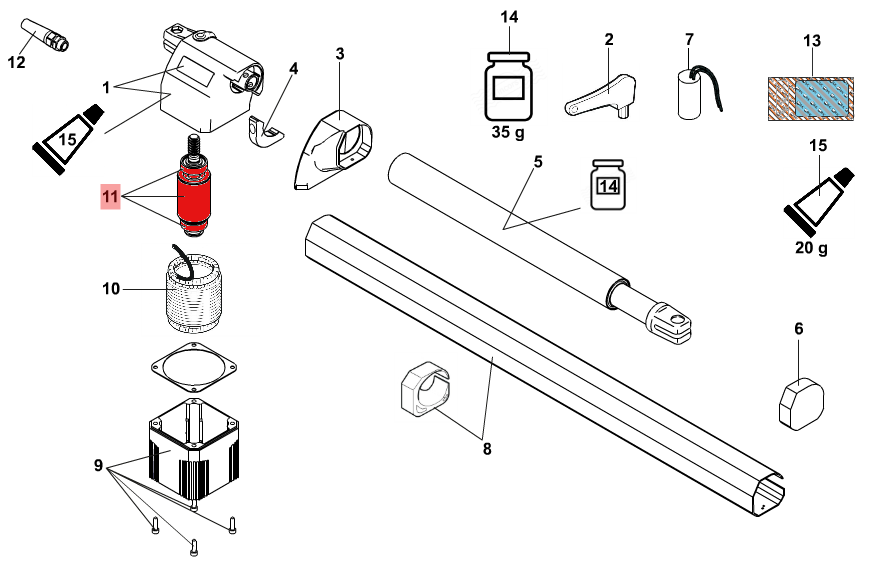 12
1
15
11
10
9
4
3
14
35 g
2
7
13
5
14
15
20 g
6
8