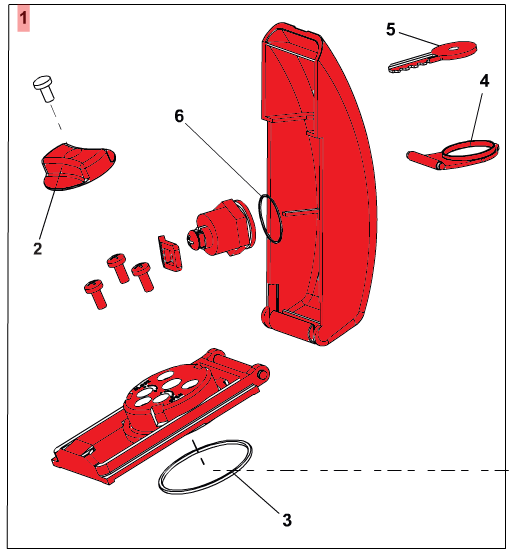 1

5

4

6

2

3