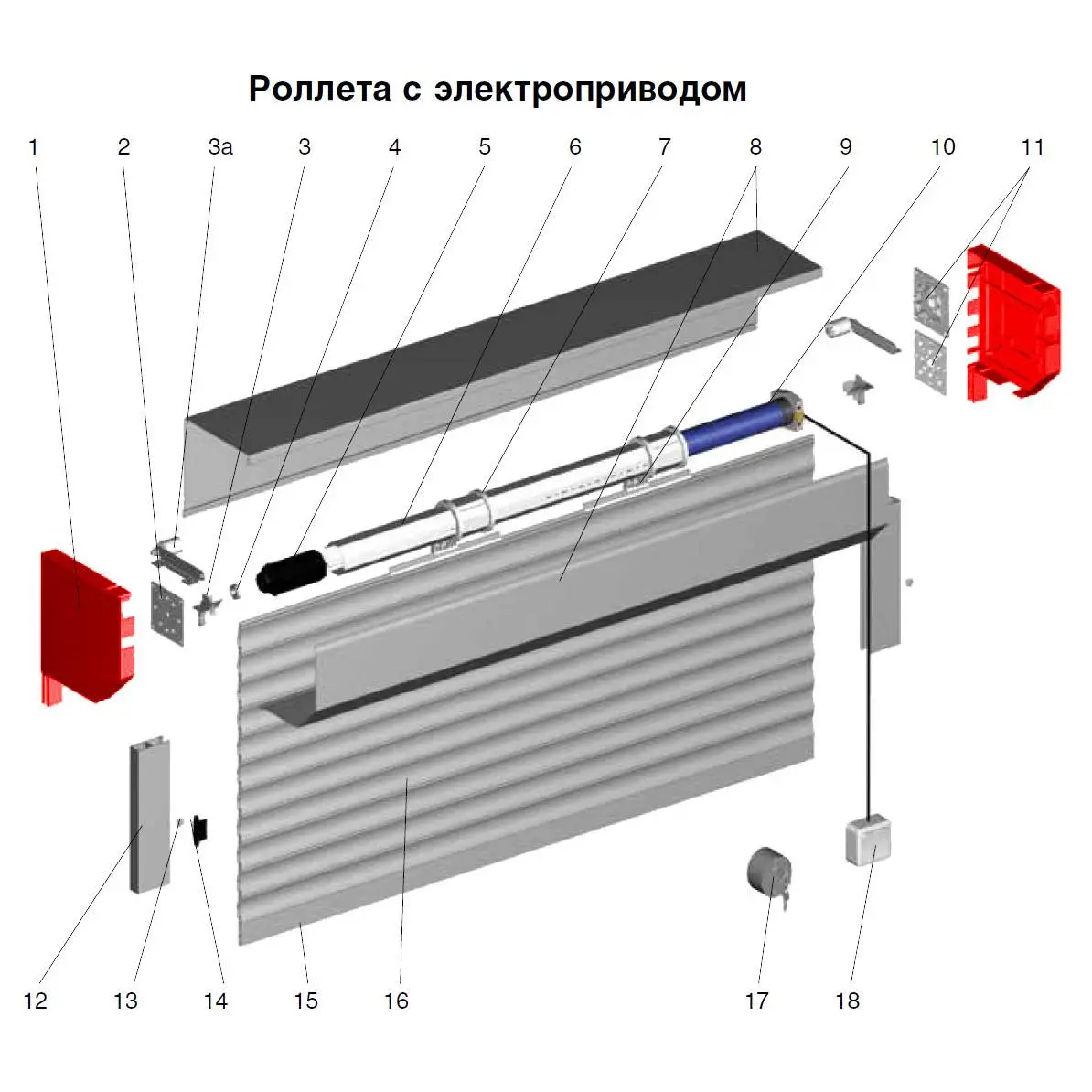 Роллета с электроприводом

1
2
3а
3
4
5
6
7
8
9
10
11

12
13
14
15
16
17
18