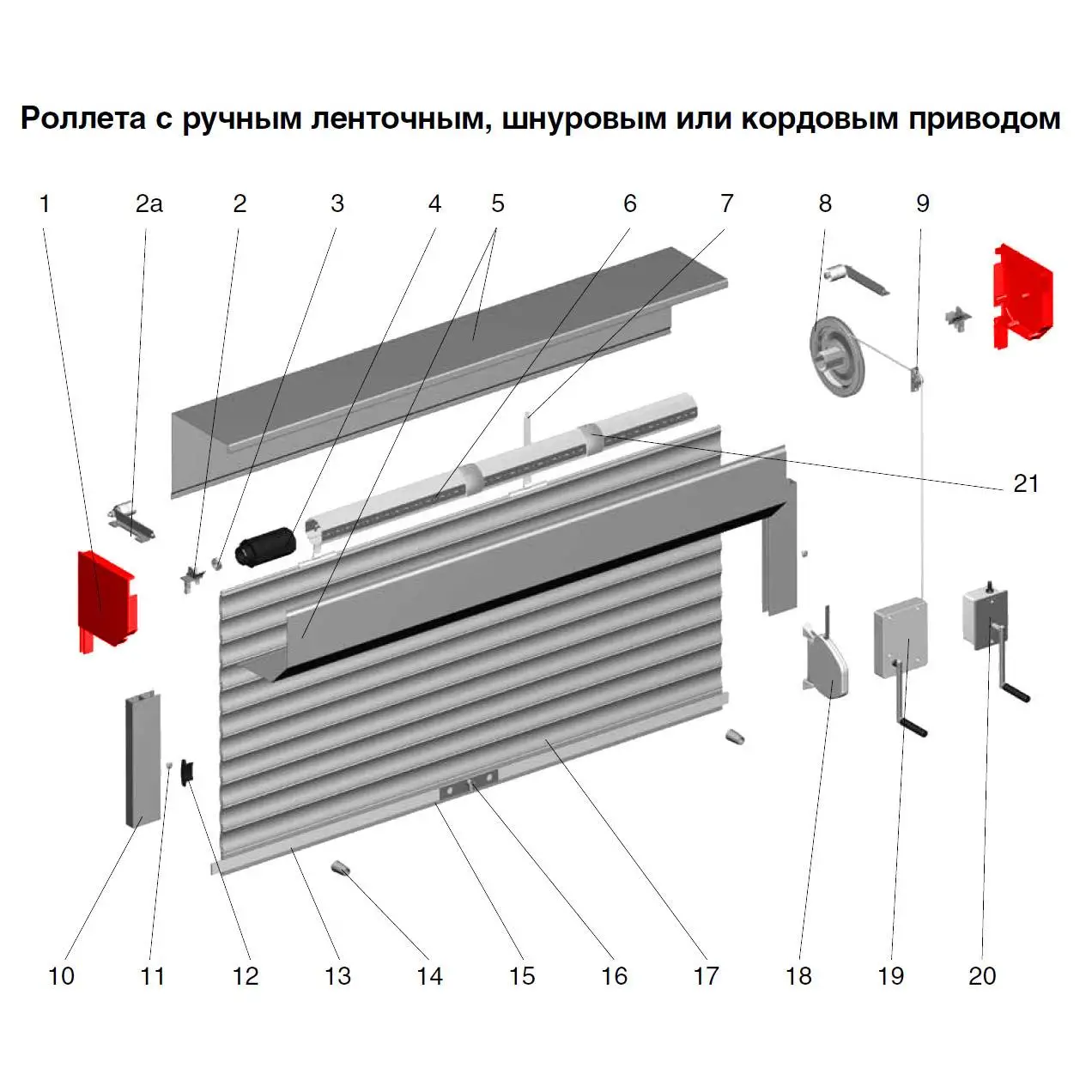 Роллета с ручным ленточным, шнуровым или кордовым приводом

1 2a 2 3 4 5 6 7 8 9

21

10 11 12 13 14 15 16 17 18 19 20