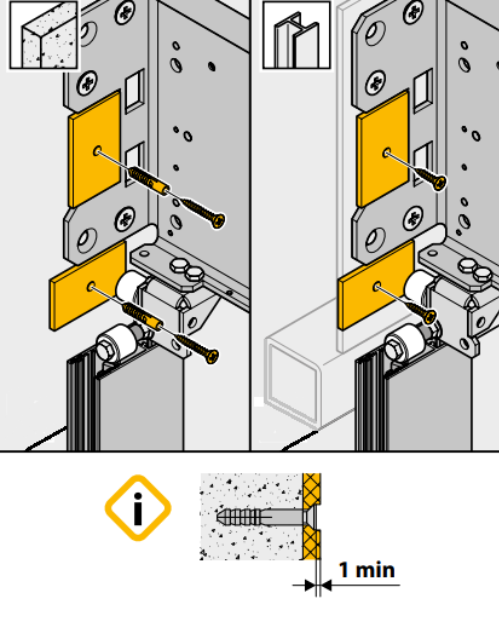 i

1 min