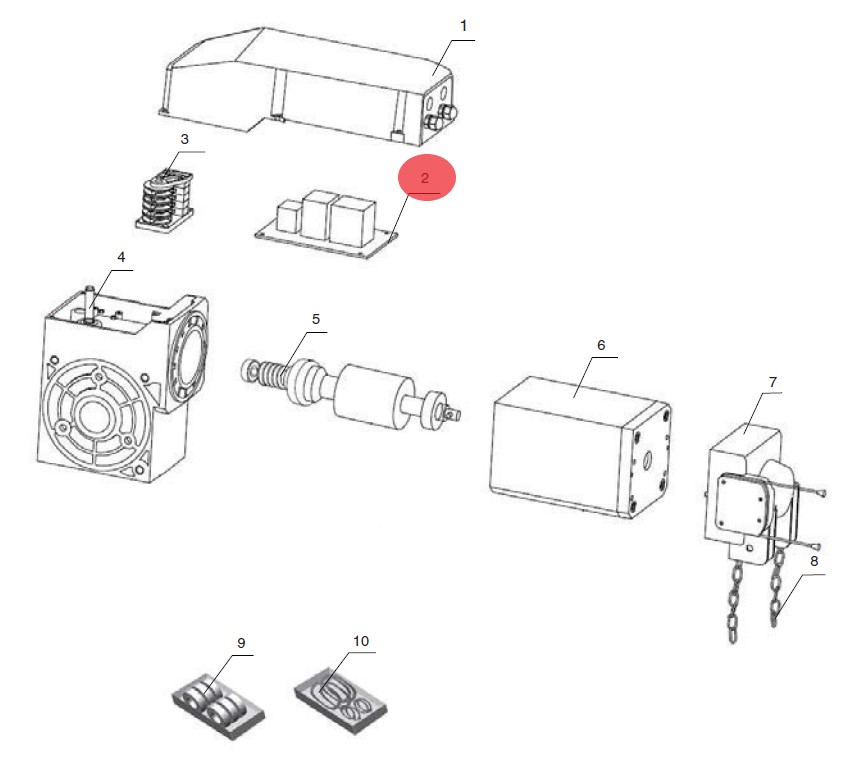 1
3
2
4
5
6
7
8
9
10