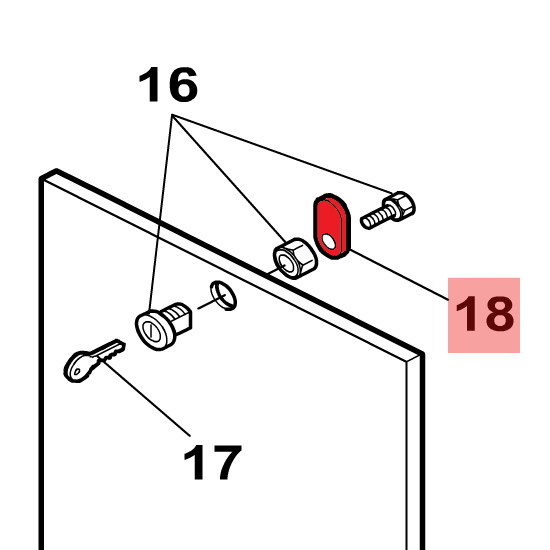 16

18

17