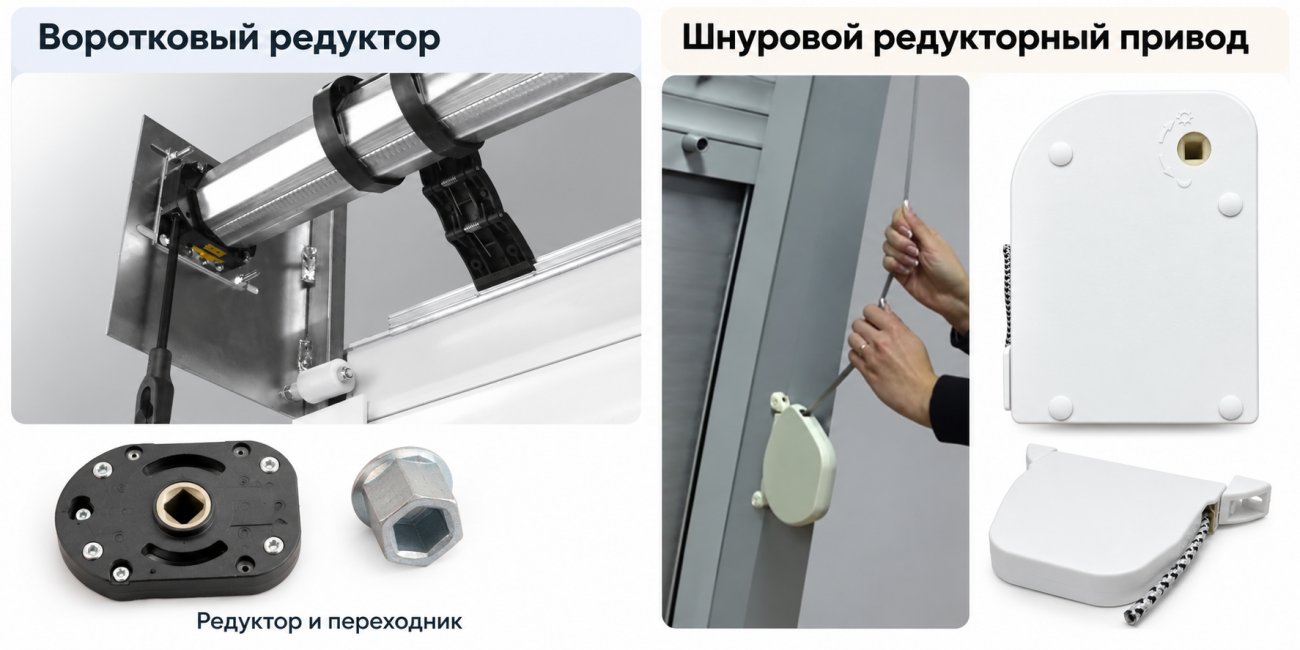 Воротковый редуктор

Редуктор и переходник

Шнуровой редукторный привод