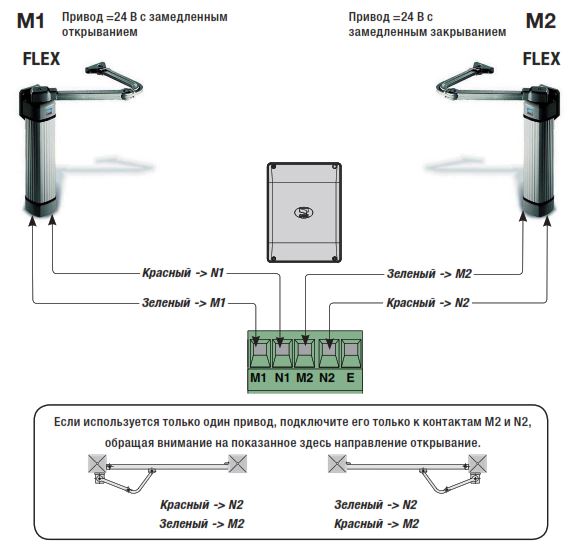 M1

Привод =24 В с замедленным открыванием

FLEX

Привод =24 В с замедленным закрыванием

M2

FLEX

Красный -> N1

Зеленый -> M1

Зеленый -> M2

Красный -> N2

M1 N1 M2 N2 E

Если используется только один привод, подключите его только к контактам M2 и N2, обращая внимание на показанное здесь направление открывание.

Красный -> N2
Зеленый -> M2

Зеленый -> N2
Красный -> M2