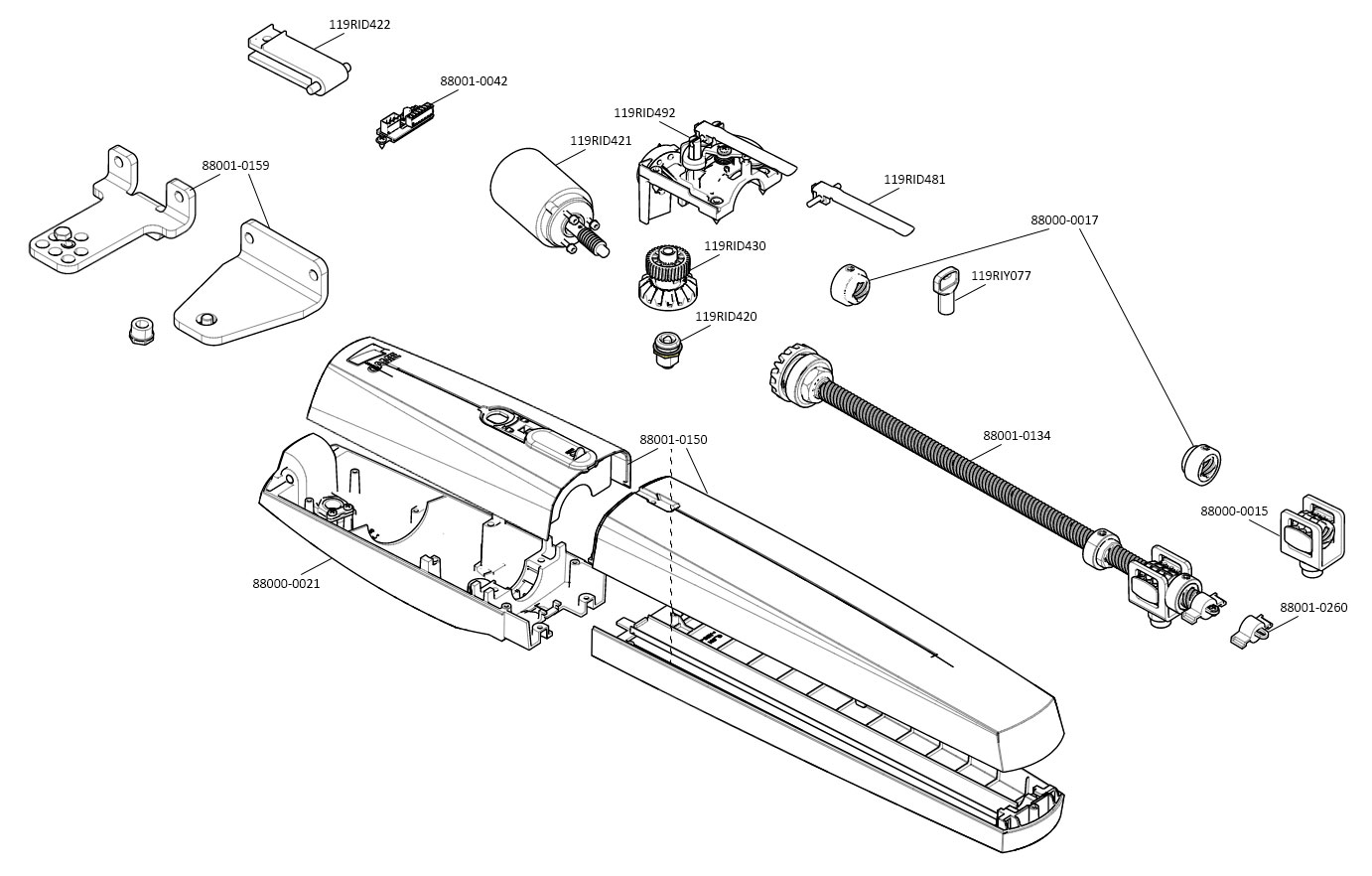 119RID422
88001-0042
119RID492
119RID421
88001-0159
119RID481
88000-0017
119RID430
119RIY077
119RID420
88001-0150
88001-0134
88000-0015
88000-0021
88001-0260